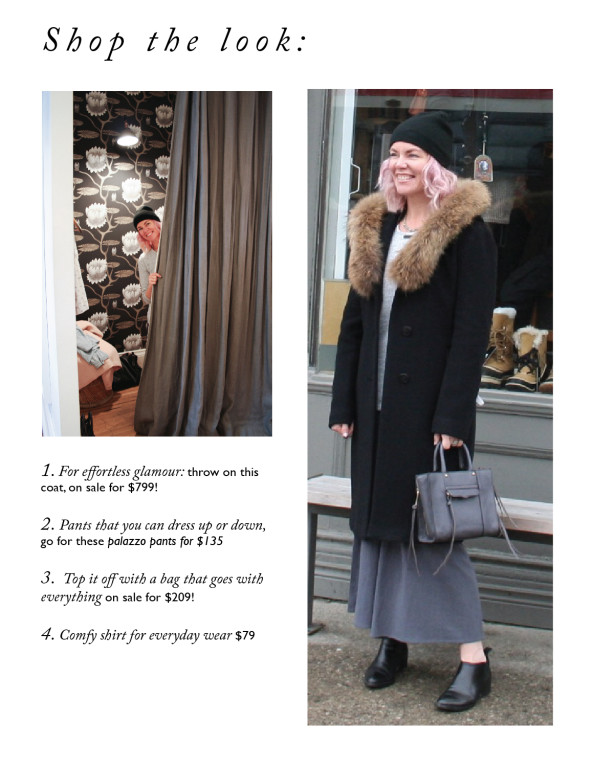 Shop the look:

1. For effortless glamour: throw on this coat, on sale for $799!

2. Pants that you can dress up or down, go for these palazzo pants for $135

3. Top it off with a bag that goes with everything on sale for $209!

4. Comfy shirt for everyday wear $79